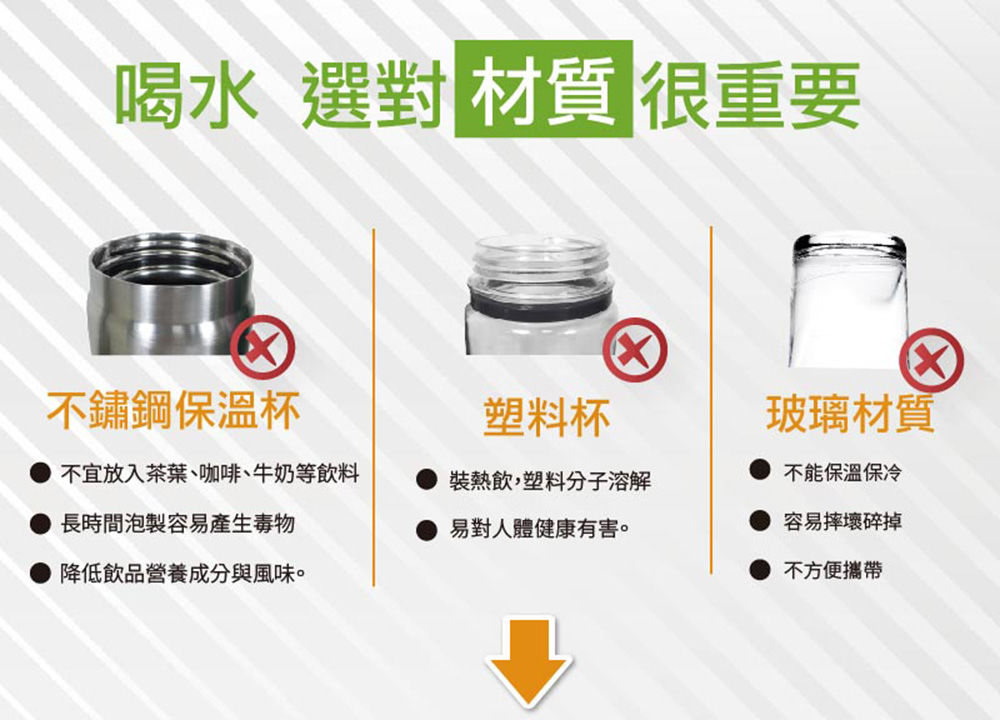 喝水 選對 材質 很重要

不鏽鋼保溫杯

● 不宜放入茶葉、咖啡、牛奶等飲料
● 長時間泡製容易產生毒物
● 降低飲品營養成分與風味。

塑料杯

● 裝熱飲,塑料分子溶解
● 易對人體健康有害。

玻璃材質

● 不能保溫保冷
● 容易摔壞碎掉
● 不方便攜帶